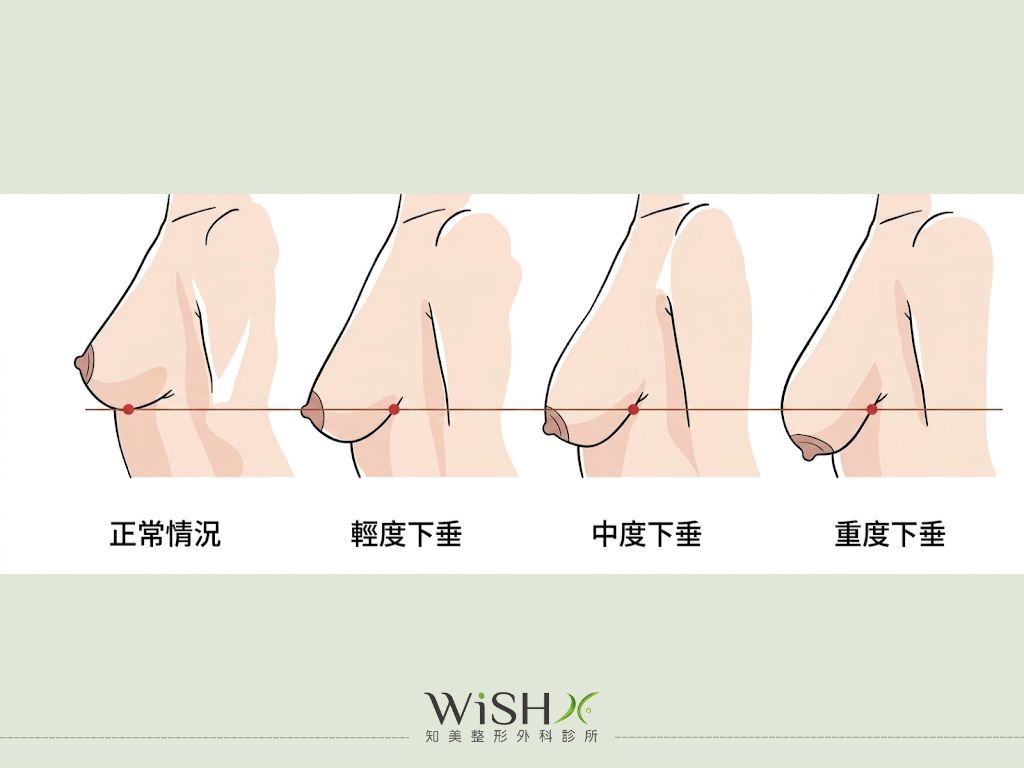 正常情況　輕度下垂　中度下垂　重度下垂

WiSH
知美整形外科診所